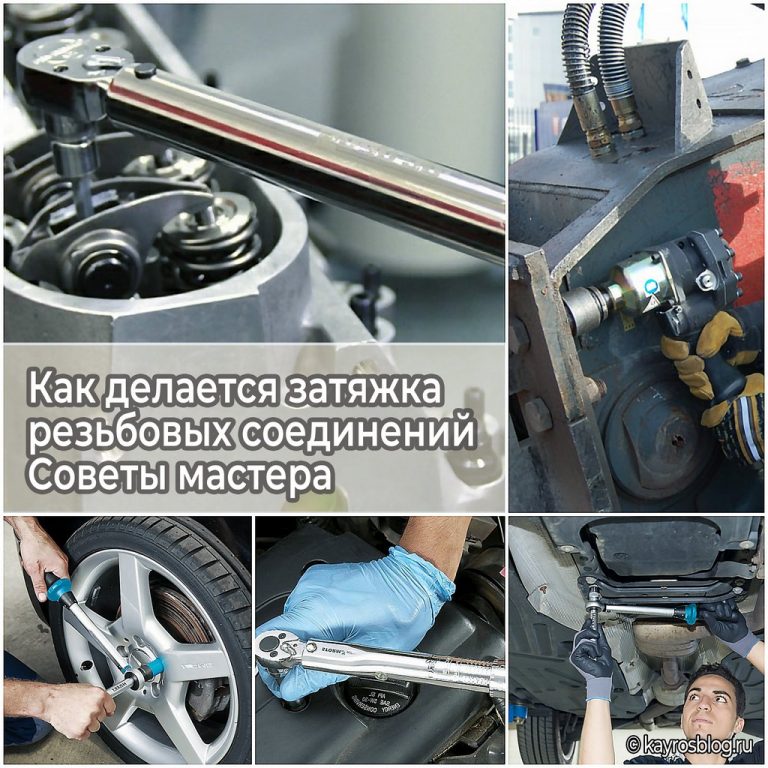 Как делается затяжка резьбовых соединений Советы мастера

© kayrosblog.ru